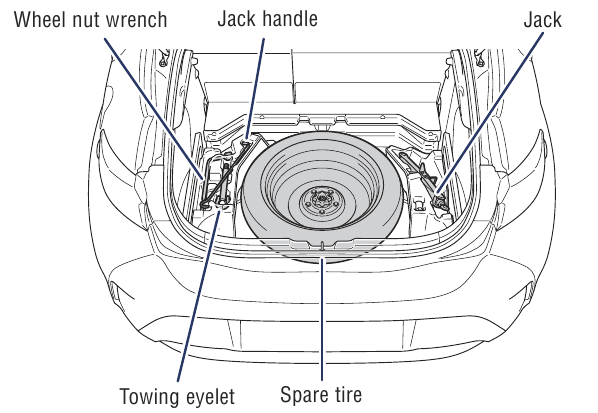 Wheel nut wrench
Jack handle
Jack
Towing eyelet
Spare tire