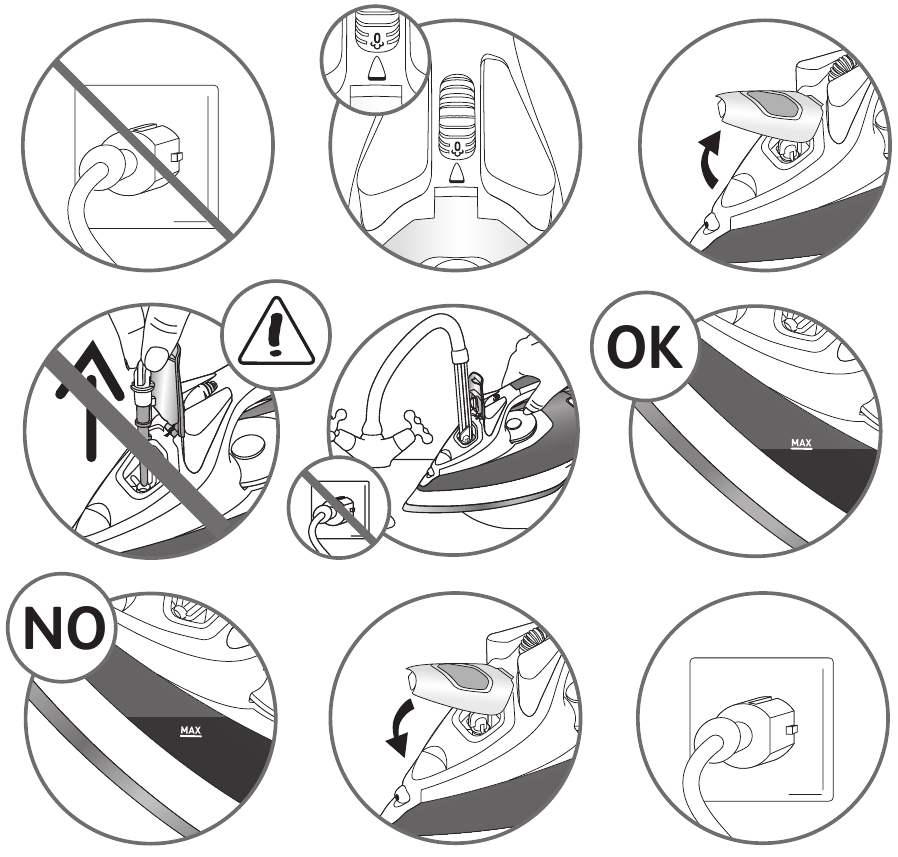 OK

MAX

NO

MAX