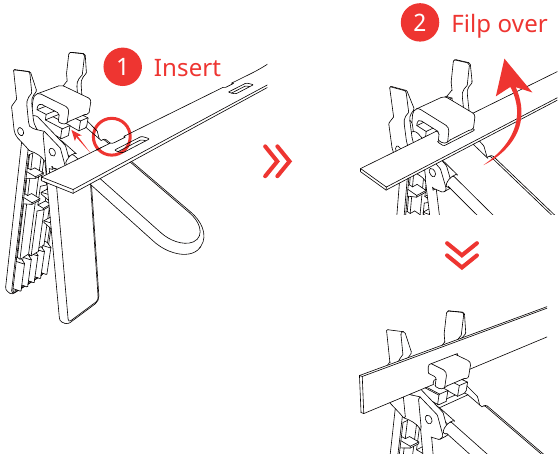 1 Insert

2 Filp over