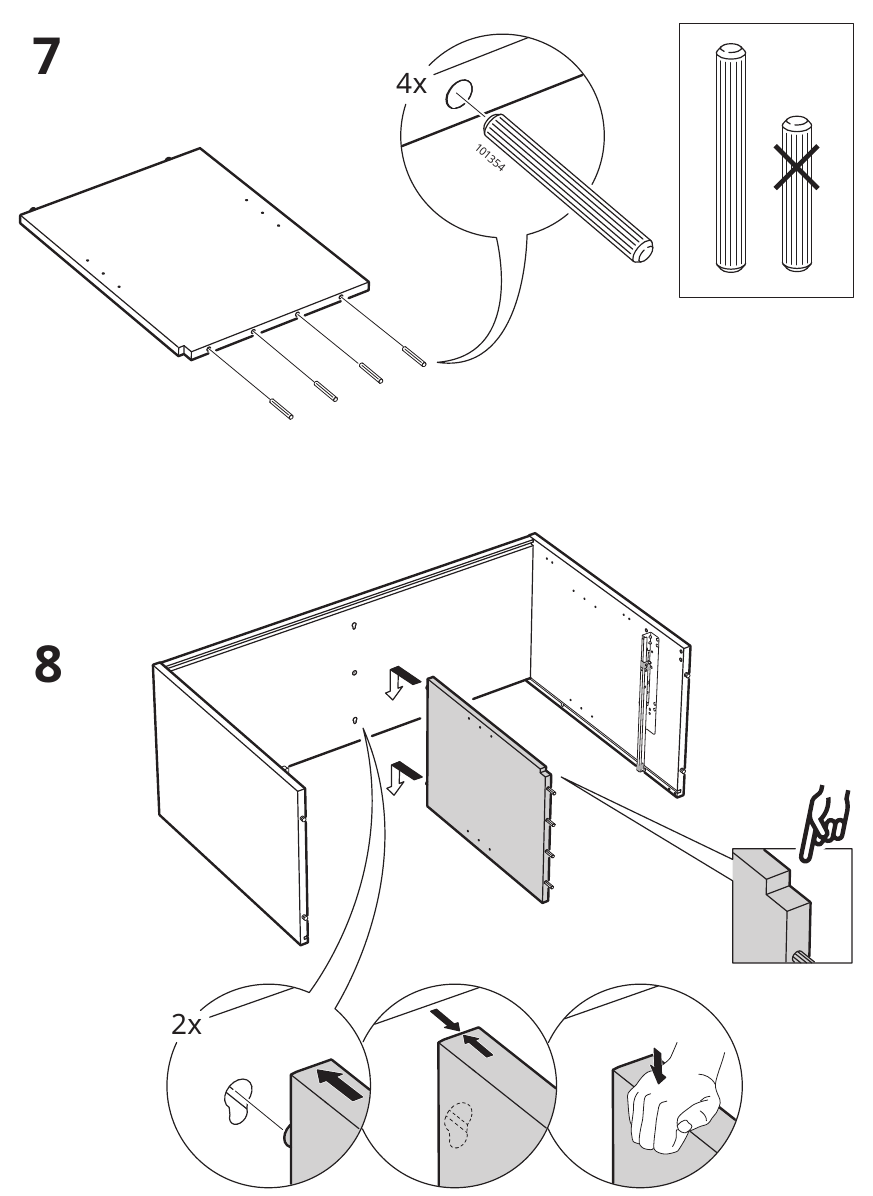 7

4x

101354

8

2x