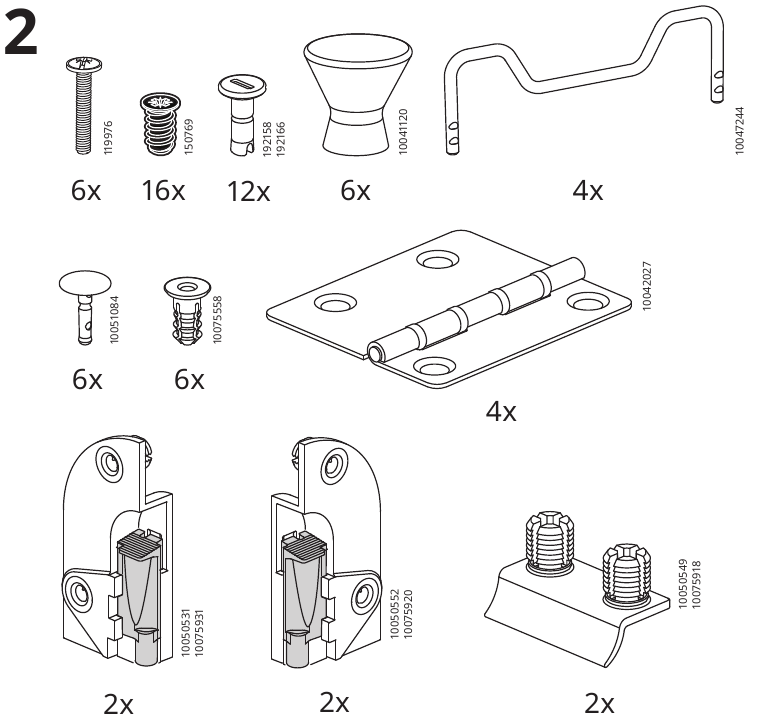 2

119976
6x

150769
16x

192158
192166
12x

10041120
6x

10047244
4x

10051084
6x

10075558
6x

10042027
4x

10050531
10075931
2x

10050552
10075920
2x

10050549
10075918
2x