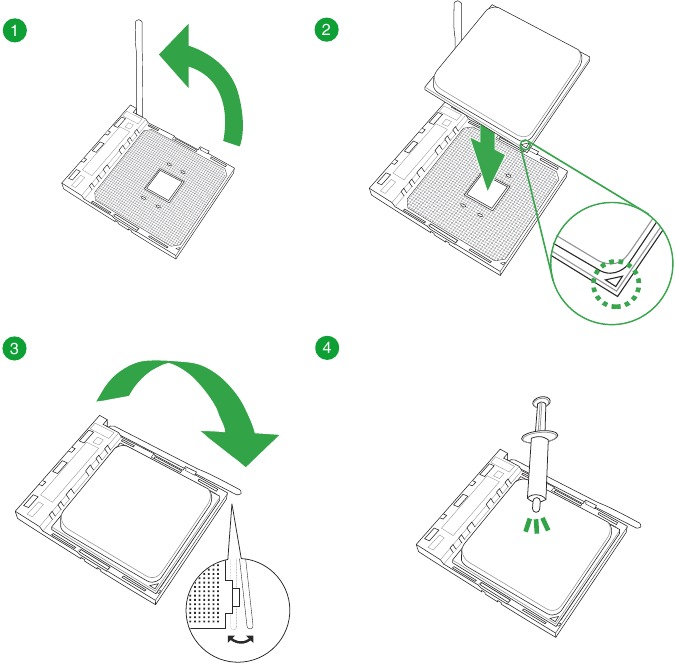 1

2

3

4