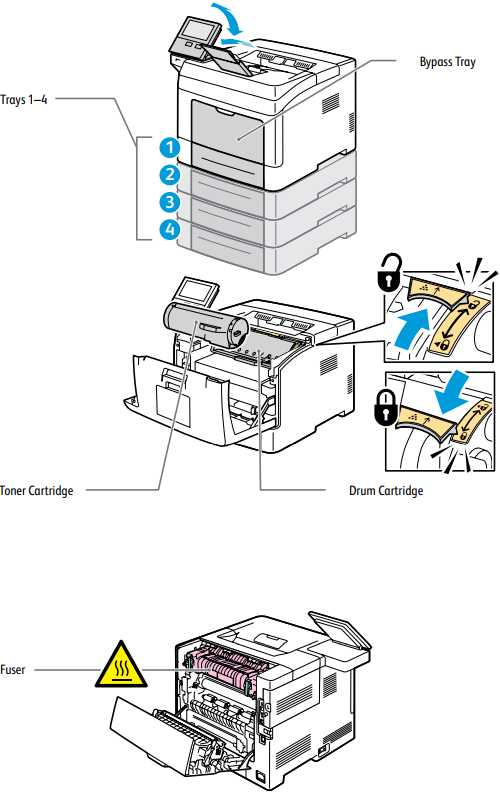 Bypass Tray

Trays 1–4

1

2

3

4

Toner Cartridge

Drum Cartridge

Fuser