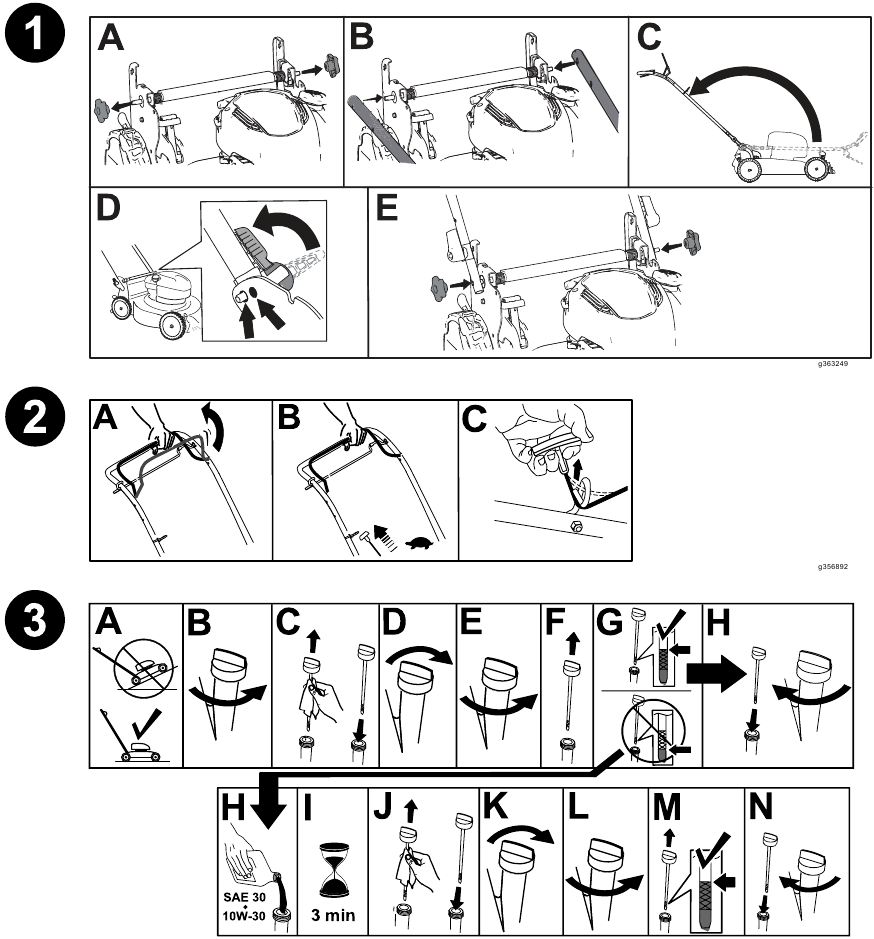 1
A
B
C
D
E
g363249

2
A
B
C
g356892

3
A
B
C
D
E
F
G
H
H
SAE 30
10W-30
I
3 min
J
K
L
M
N