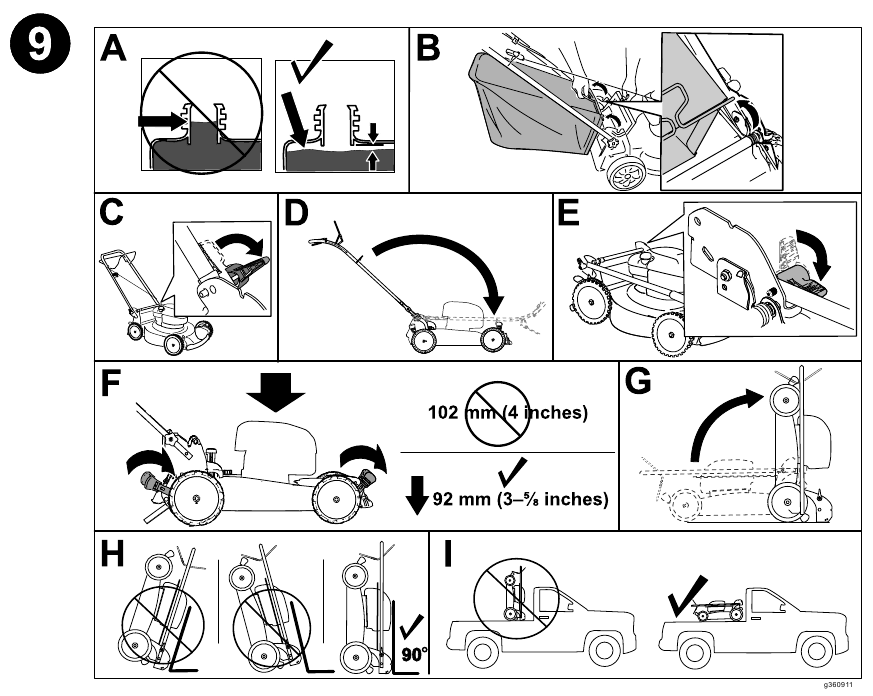 9

A

B

C

D

E

F

102 mm (4 inches)

92 mm (3–⅝ inches)

G

H

90°

I

g360911