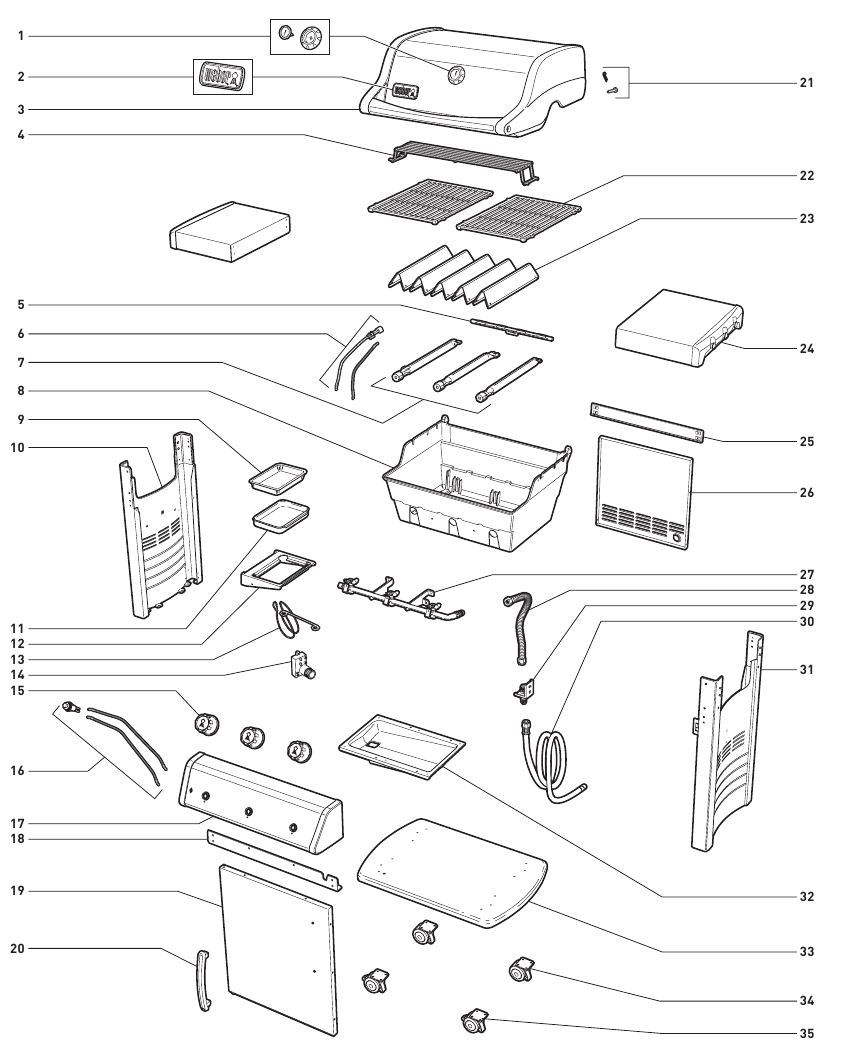 1
2
3
4
5
6
7
8
9
10
11
12
13
14
15
16
17
18
19
20
21
22
23
24
25
26
27
28
29
30
31
32
33
34
35