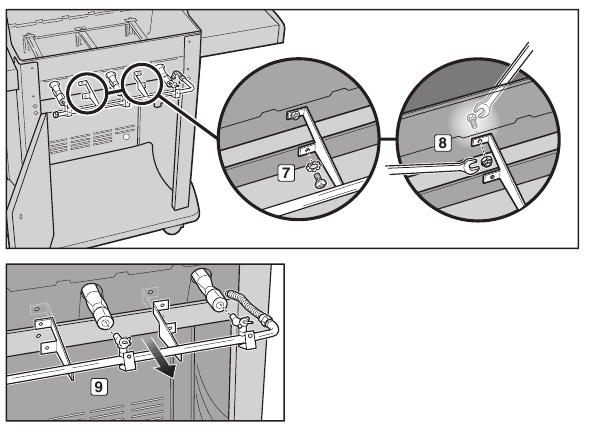 7

8

9