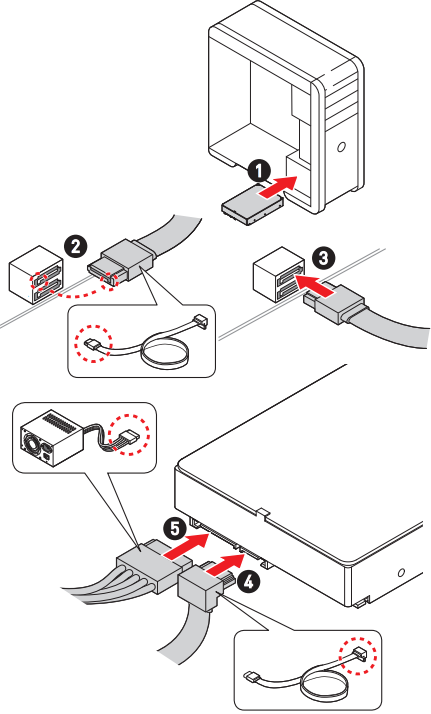 1
2
3
5
4