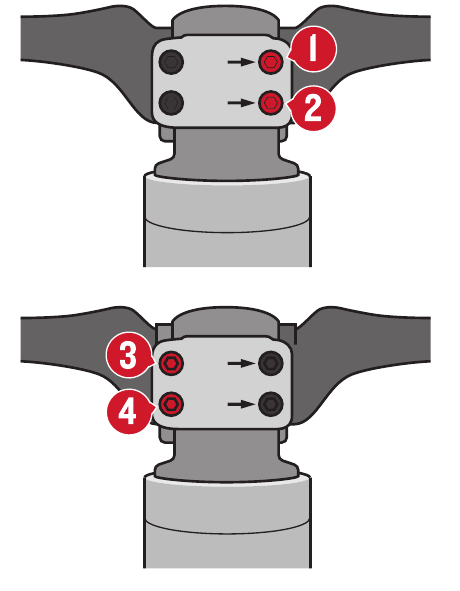 1
2
3
4