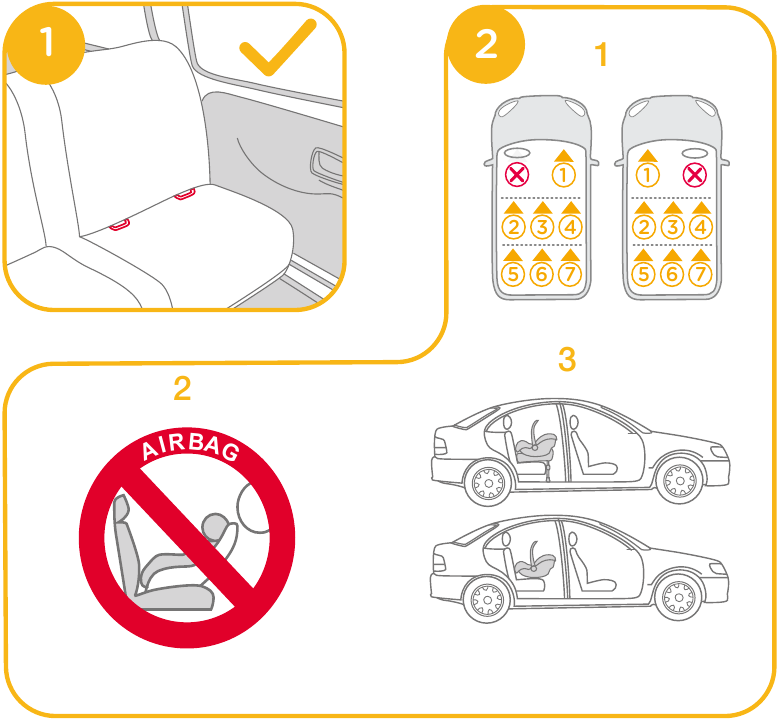 1

2

1

1 2 3 4 5 6 7

1 2 3 4 5 6 7

2

AIRBAG

3