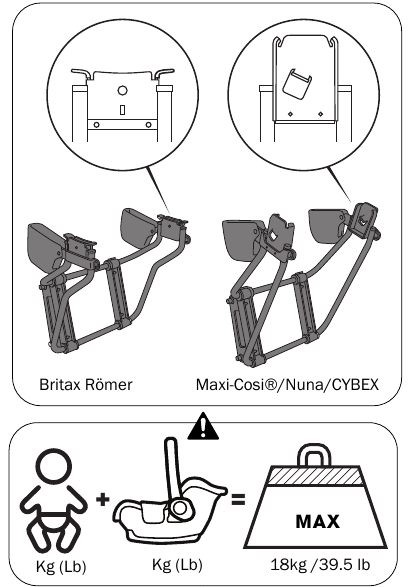 Britax Römer

Maxi-Cosi®/Nuna/CYBEX

+

=

MAX

Kg (Lb)

Kg (Lb)

18kg /39.5 lb