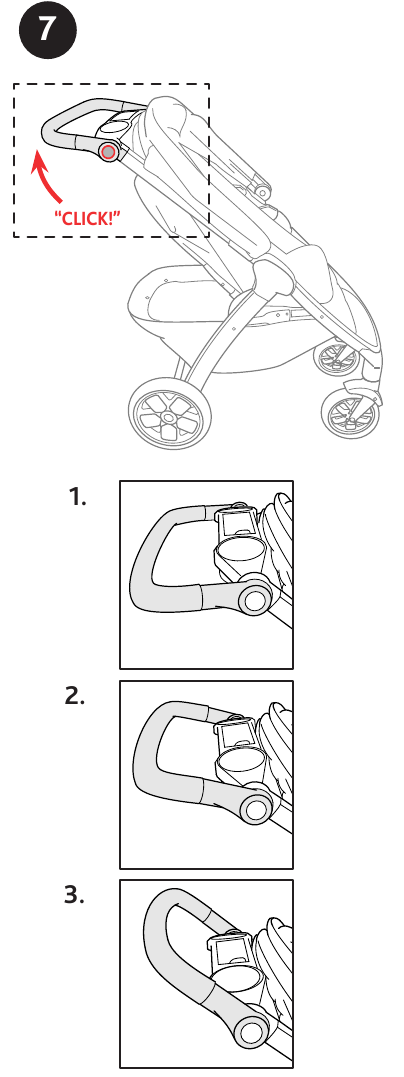 7

"CLICK!"

1.

2.

3.