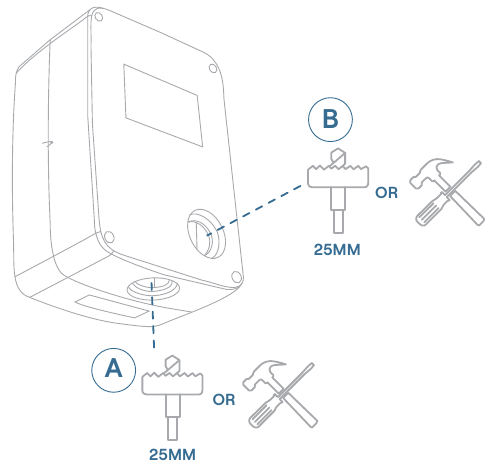 B
OR
25MM
A
OR
25MM