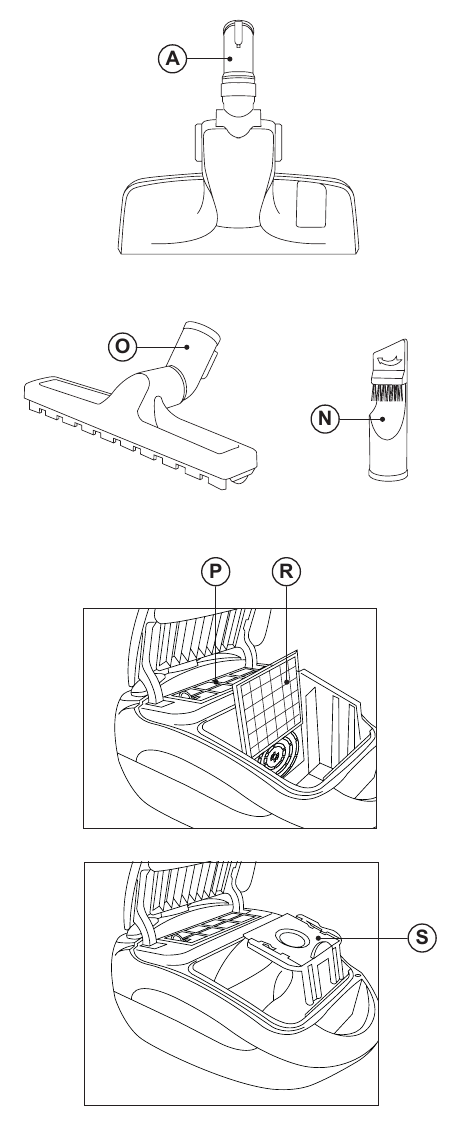 A

O

N

P

R

S