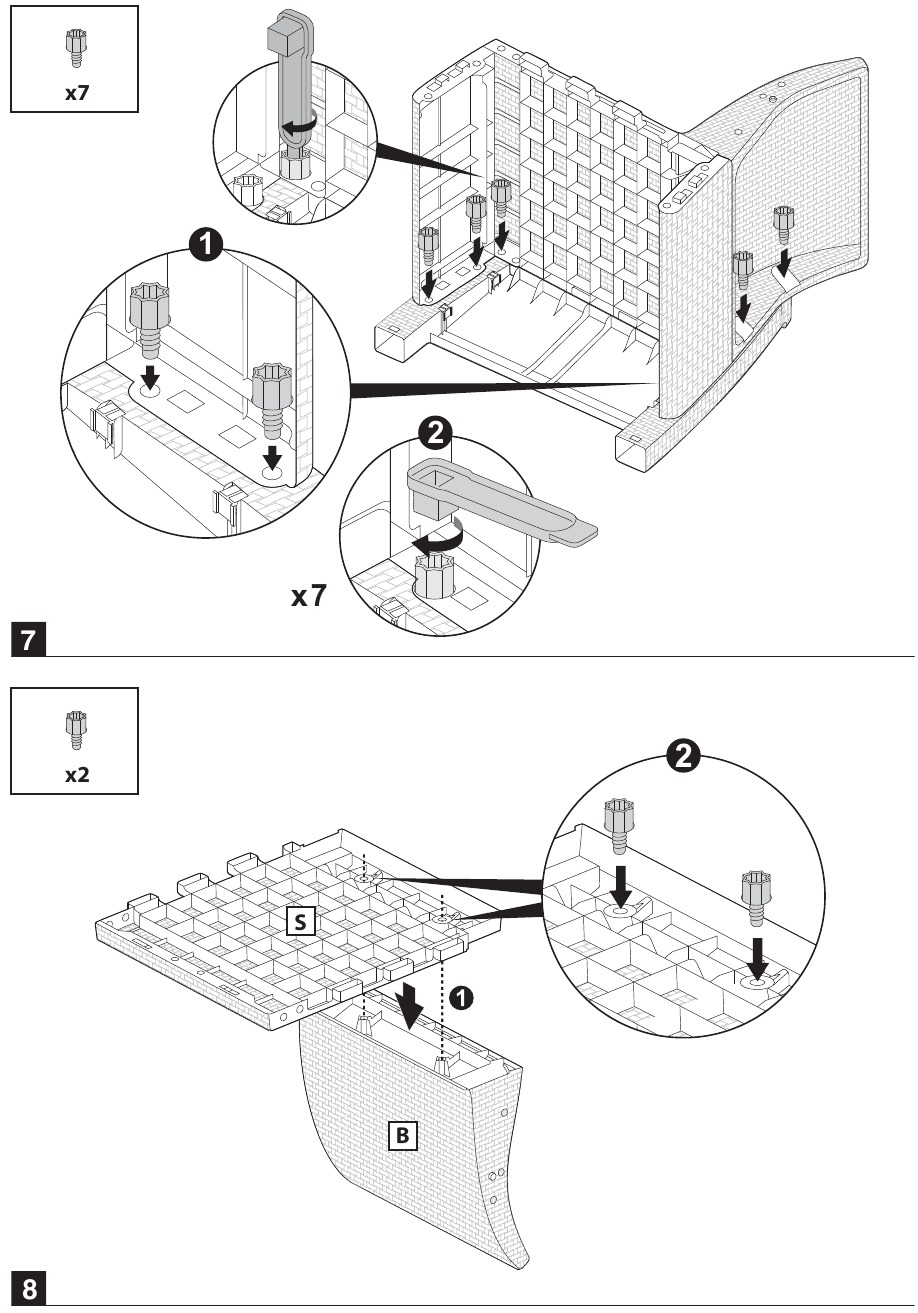 x7

1

2

x7

7

x2

2

S

1

B

8