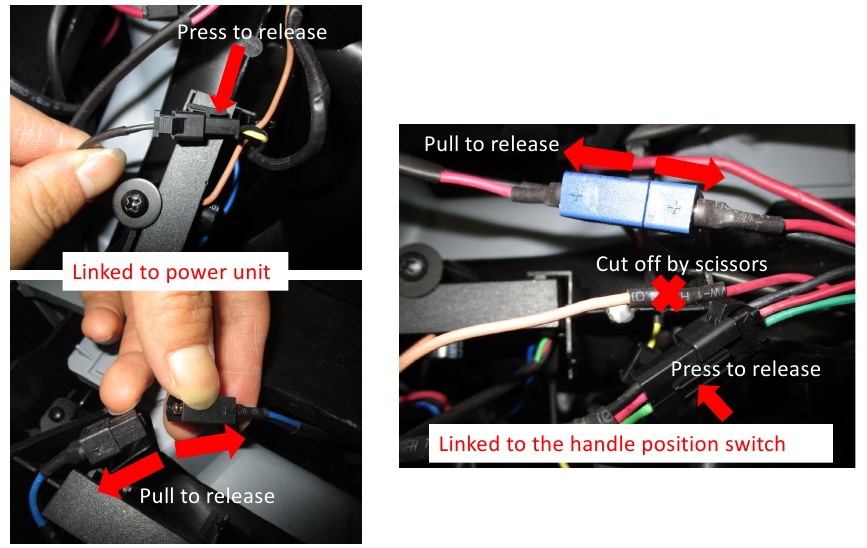 Press to release

Linked to power unit

Pull to release

Pull to release

Cut off by scissors

Press to release

Linked to the handle position switch