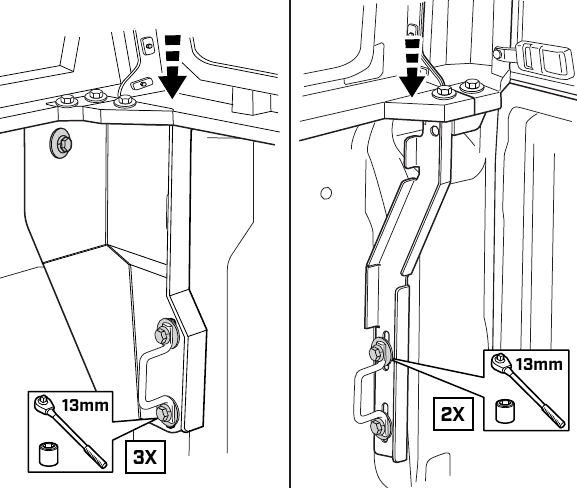 13mm
3X

13mm
2X