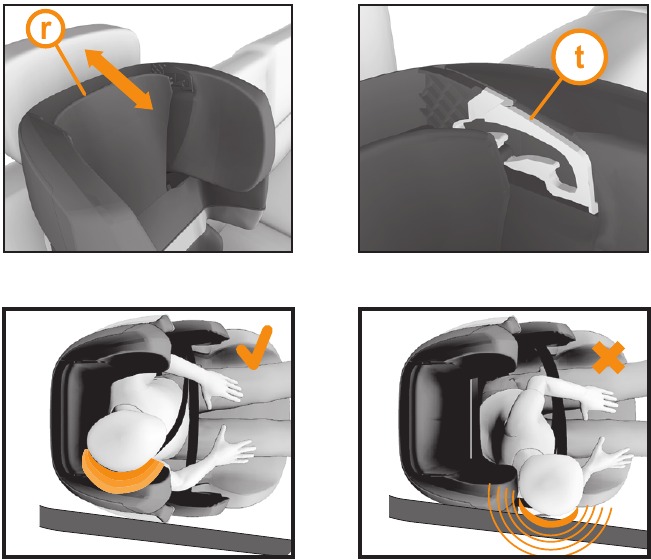 r

t