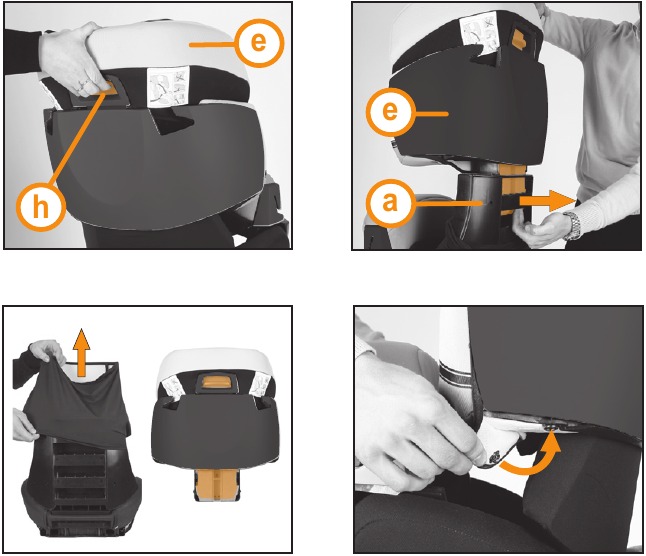 e

h

e

a