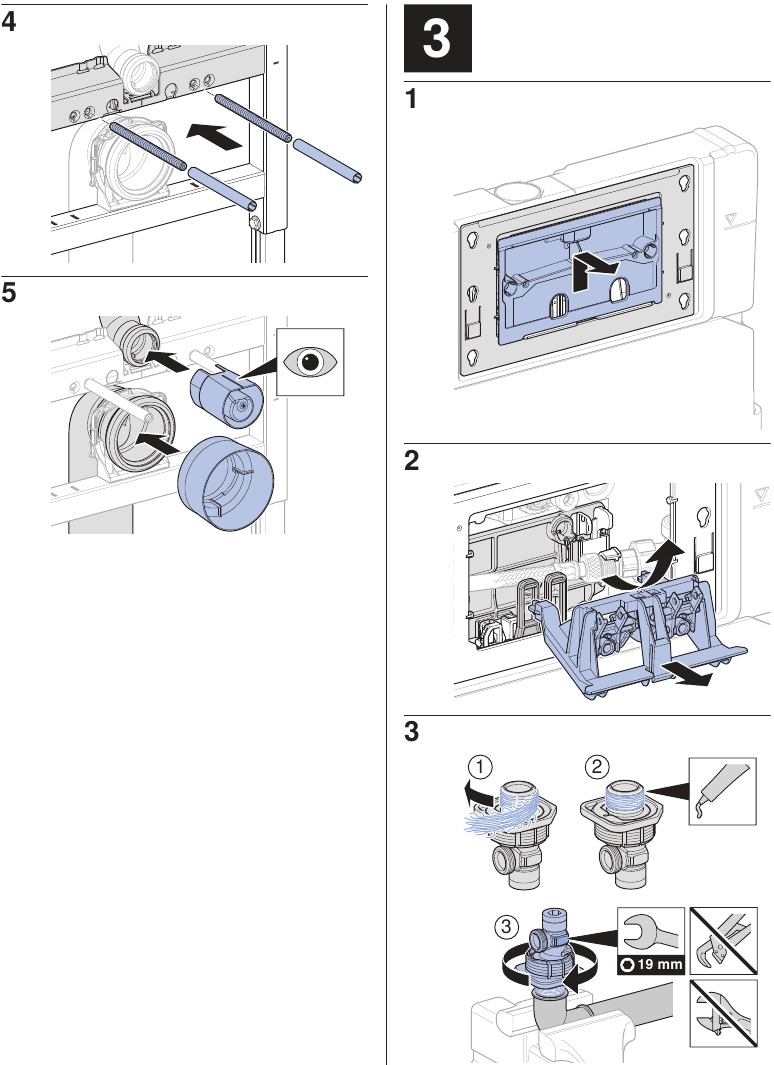 4

5

3

1

2

3

1

2

3

19 mm