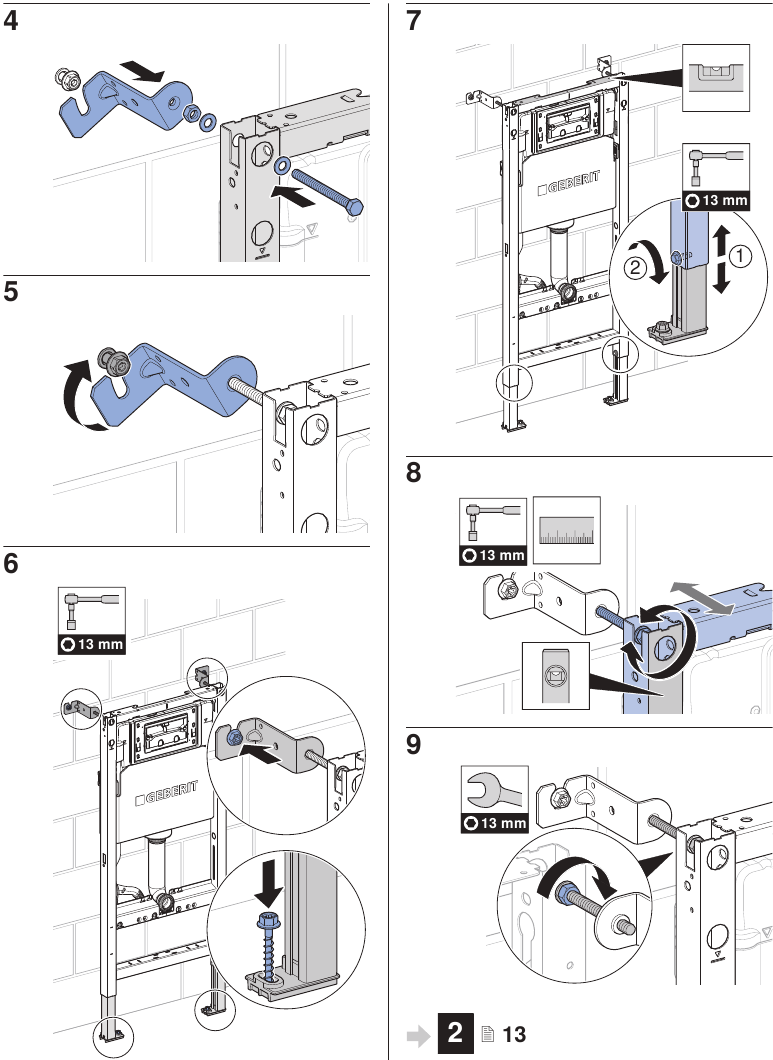 4

5

6

13 mm

GEBERIT

7

13 mm

GEBERIT

2

1

8

13 mm

9

13 mm

2 13