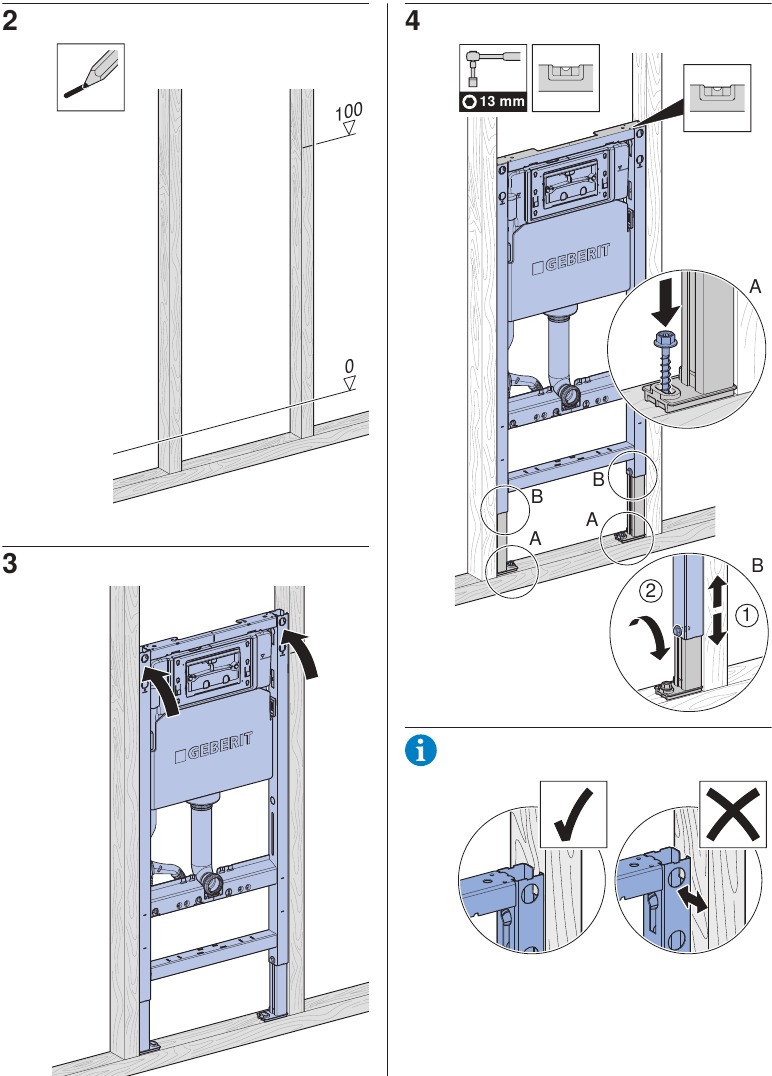 2

100

0

3

GEBERIT

4

13 mm

GEBERIT

A

B

B

A

A

B

2

1