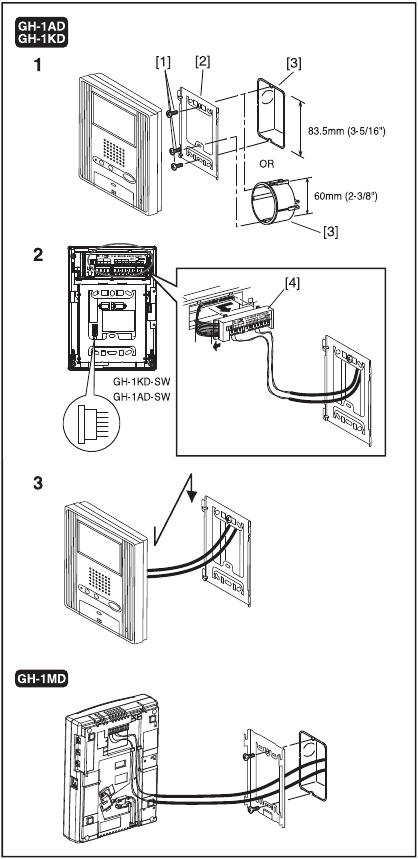 GH-1AD
GH-1KD

1

[1]
[2]
[3]
83.5mm (3-5/16")
OR
60mm (2-3/8")
[3]

2

[4]
GH-1KD-SW
GH-1AD-SW

3

GH-1MD