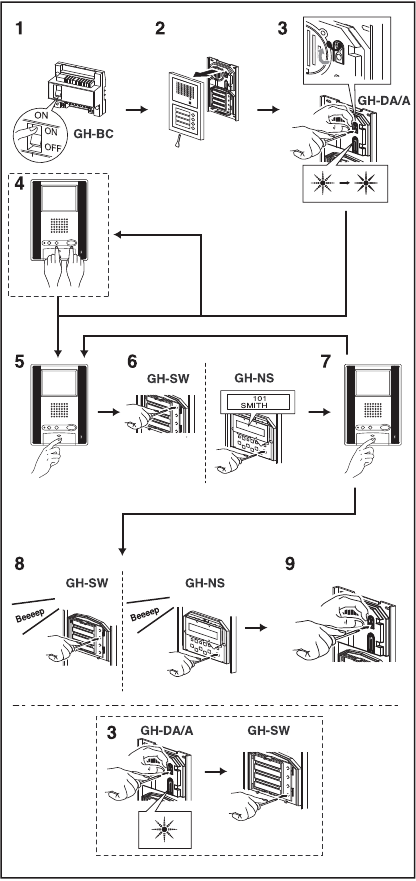 1

ON
ON
OFF
GH-BC

2

3

GH-DA/A

4

5

6

GH-SW

GH-NS

101
SMITH

7

8

GH-SW

Beeeep

GH-NS

Beeeep

9

3

GH-DA/A

GH-SW