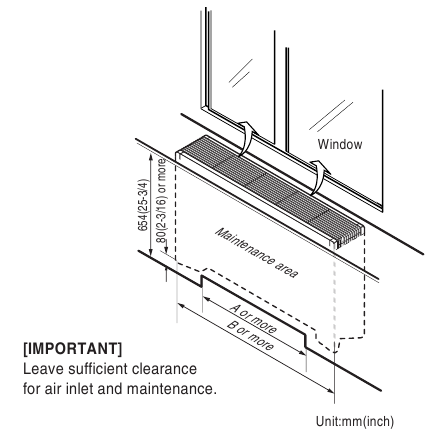 Window

654(25-3/4)

80(2-3/16) or more

Maintenance area

A or more

B or more

[IMPORTANT]
Leave sufficient clearance for air inlet and maintenance.

Unit:mm(inch)