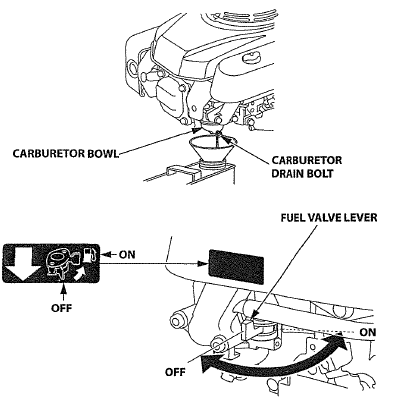 CARBURETOR BOWL

CARBURETOR DRAIN BOLT

FUEL VALVE LEVER

ON

OFF

ON

OFF