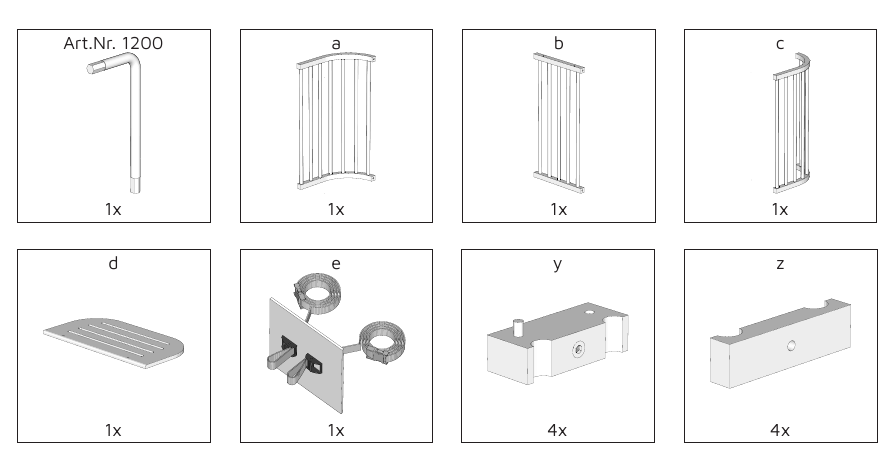 Art.Nr. 1200
1x

a
1x

b
1x

c
1x

d
1x

e
1x

y
4x

z
4x