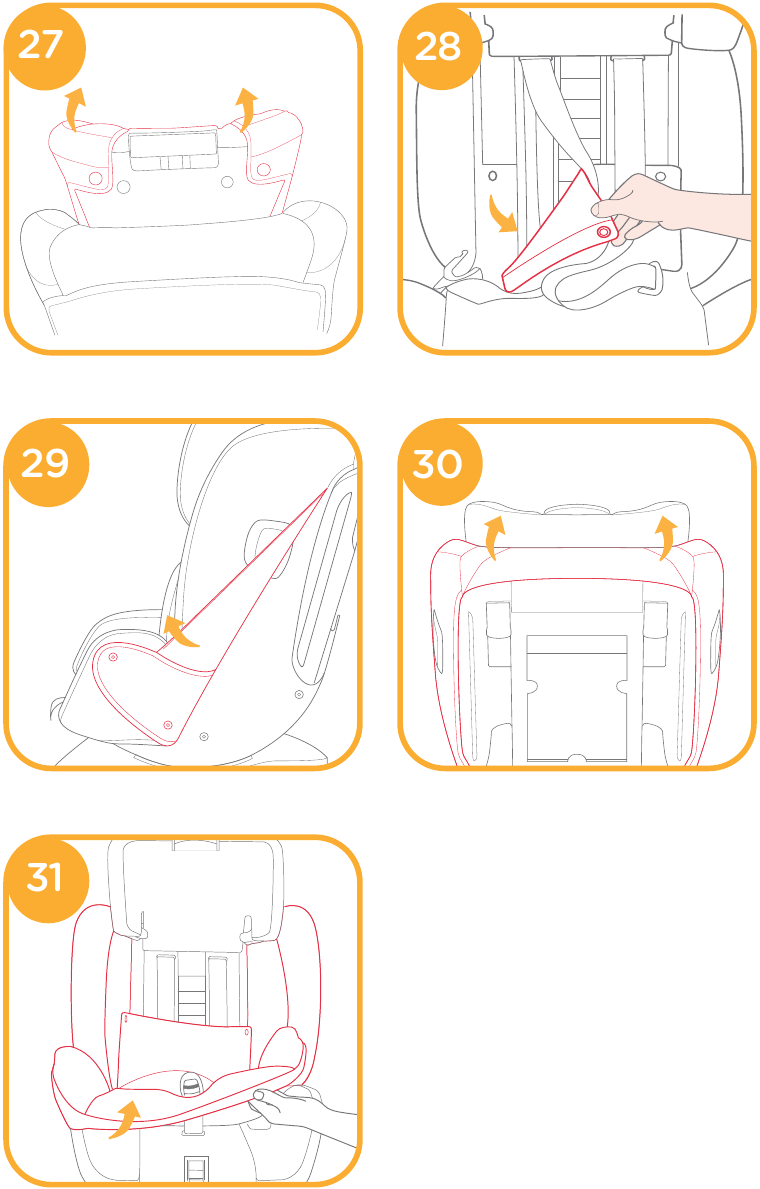 27

28

29

30

31