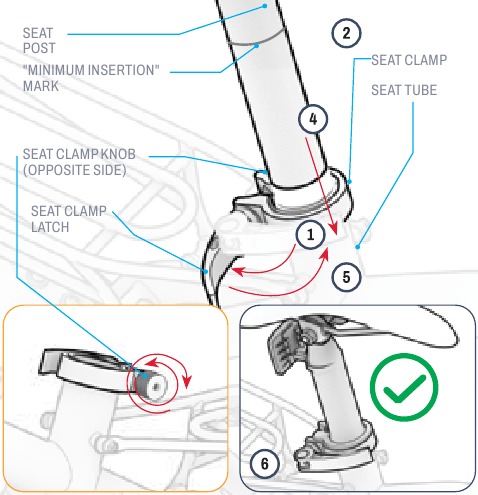 SEAT POST

"MINIMUM INSERTION" MARK

2

SEAT CLAMP

SEAT TUBE

4

SEAT CLAMP KNOB (OPPOSITE SIDE)

SEAT CLAMP LATCH

1

5

6