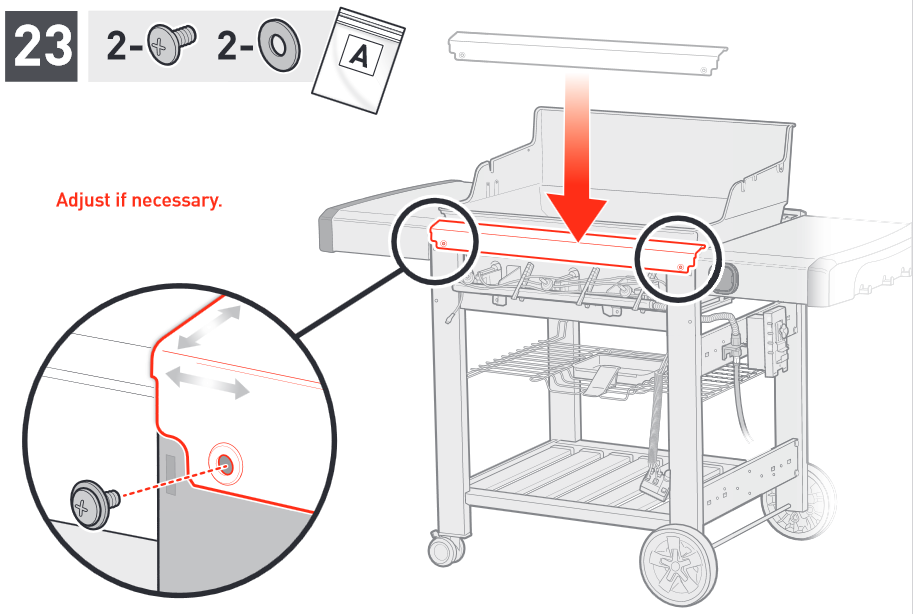 23 2- 2- A

Adjust if necessary.