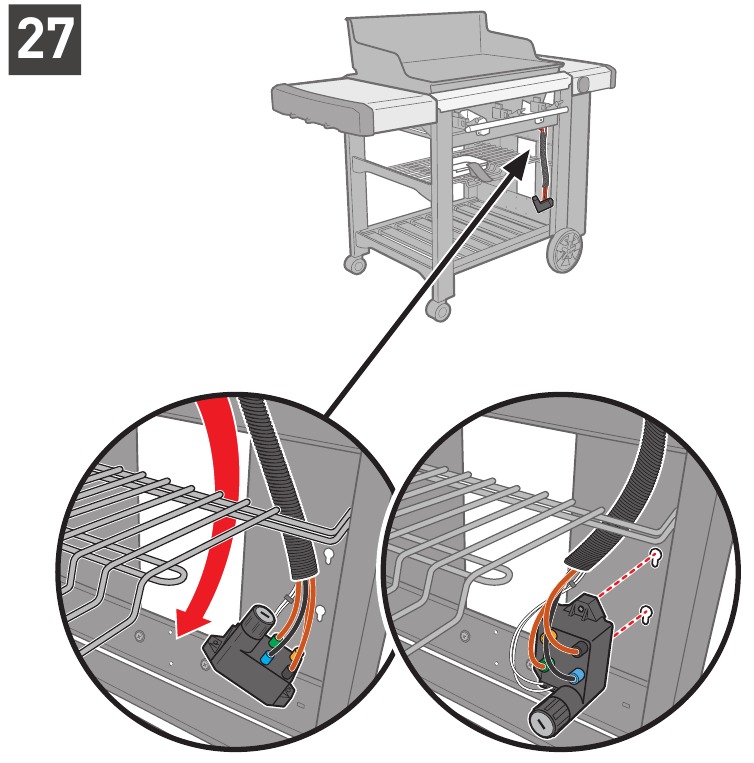 27