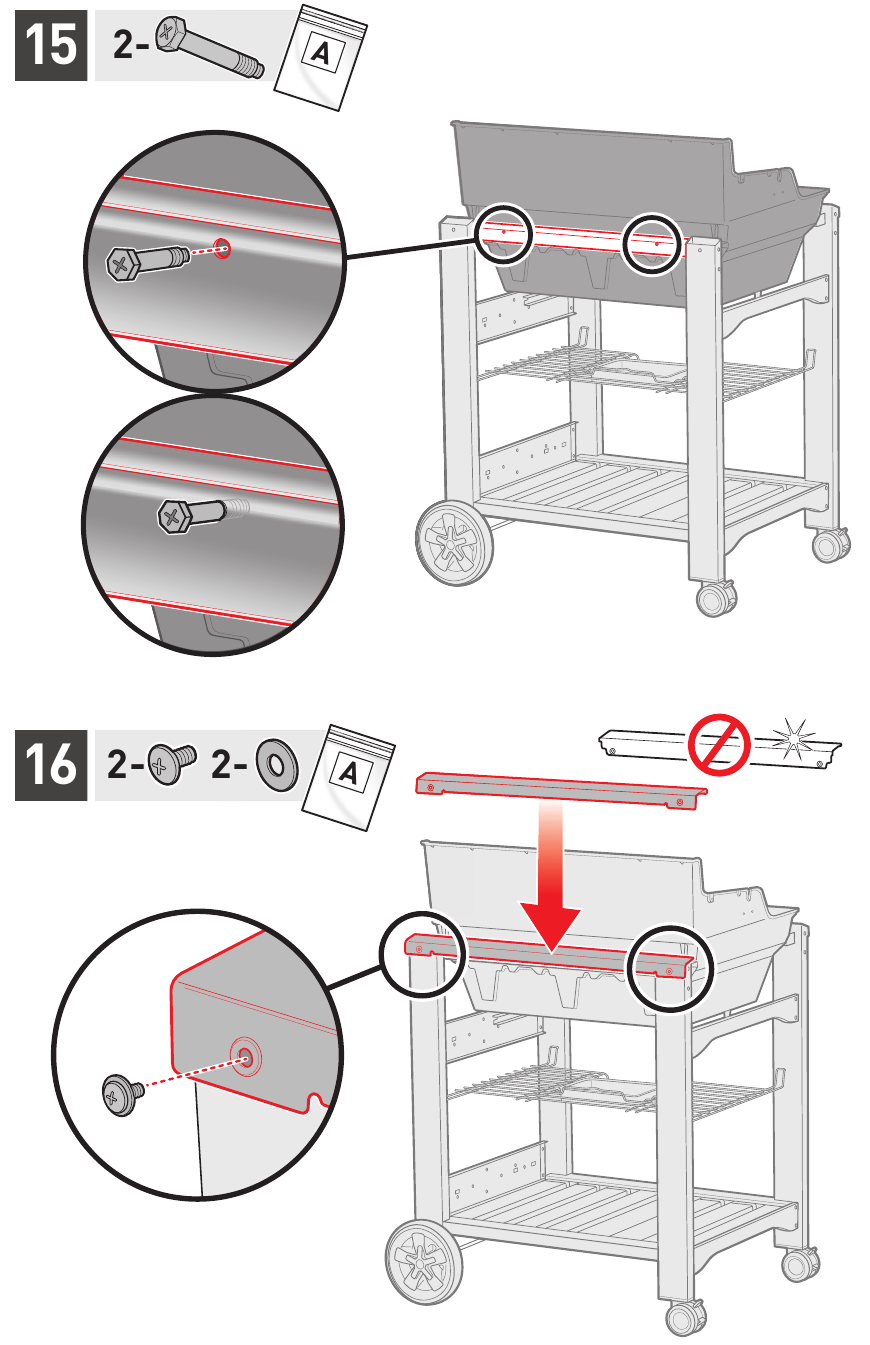 15 2- A

16 2- 2- A