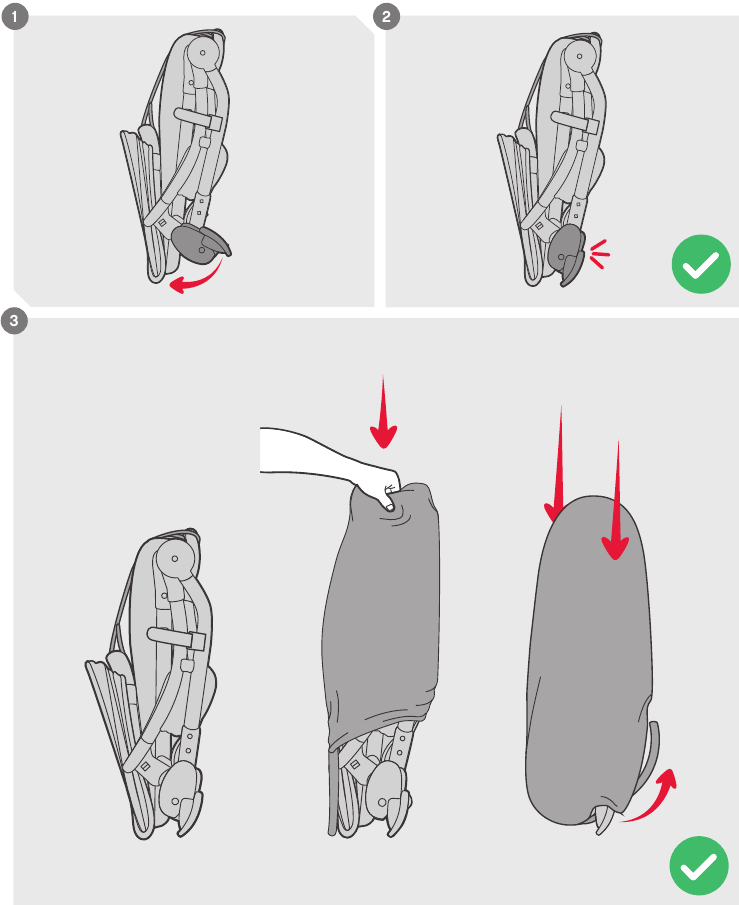 1

2

3