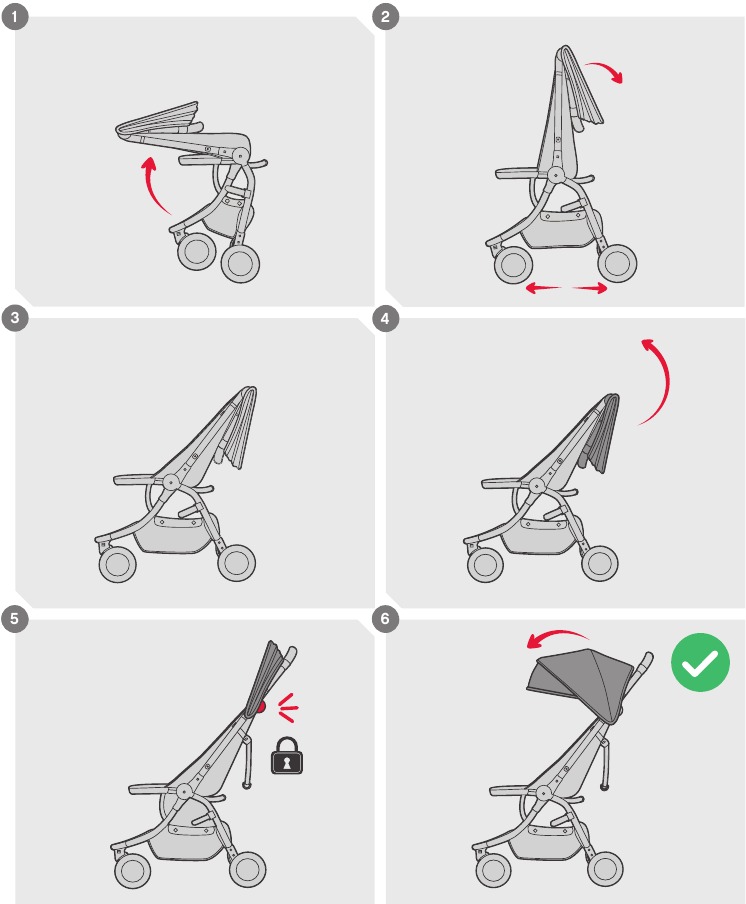 1
2
3
4
5
6