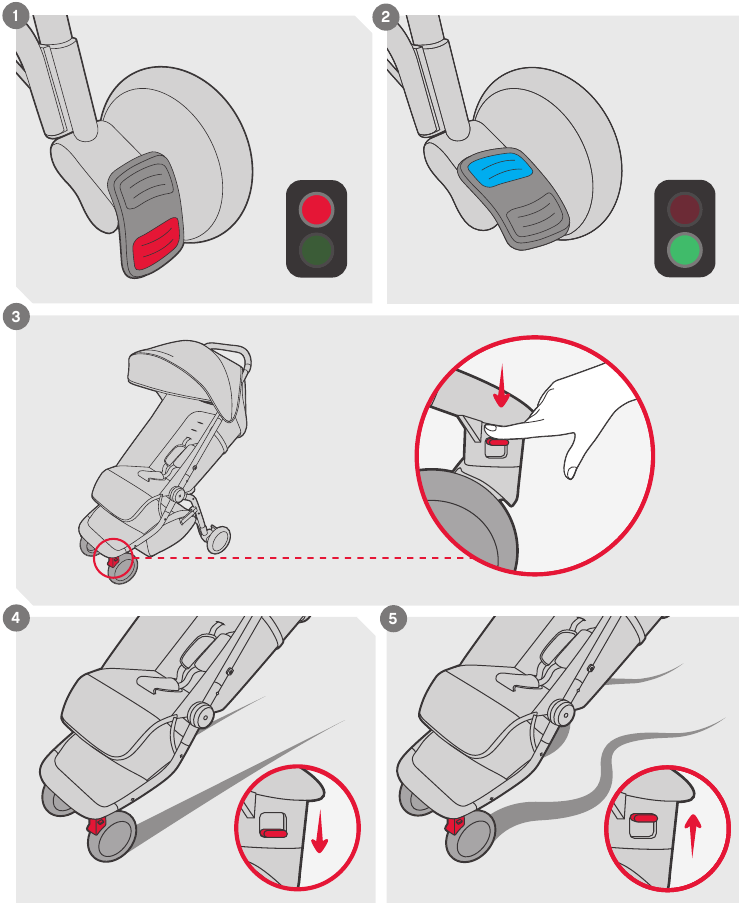 1

2

3

4

5