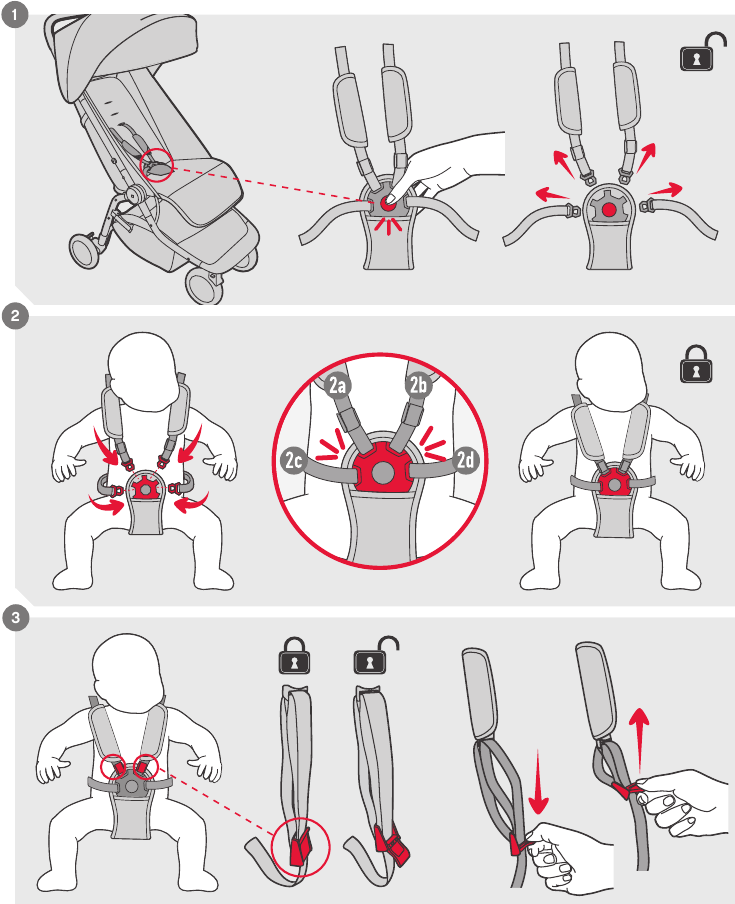 1

2

2a

2b

2c

2d

3