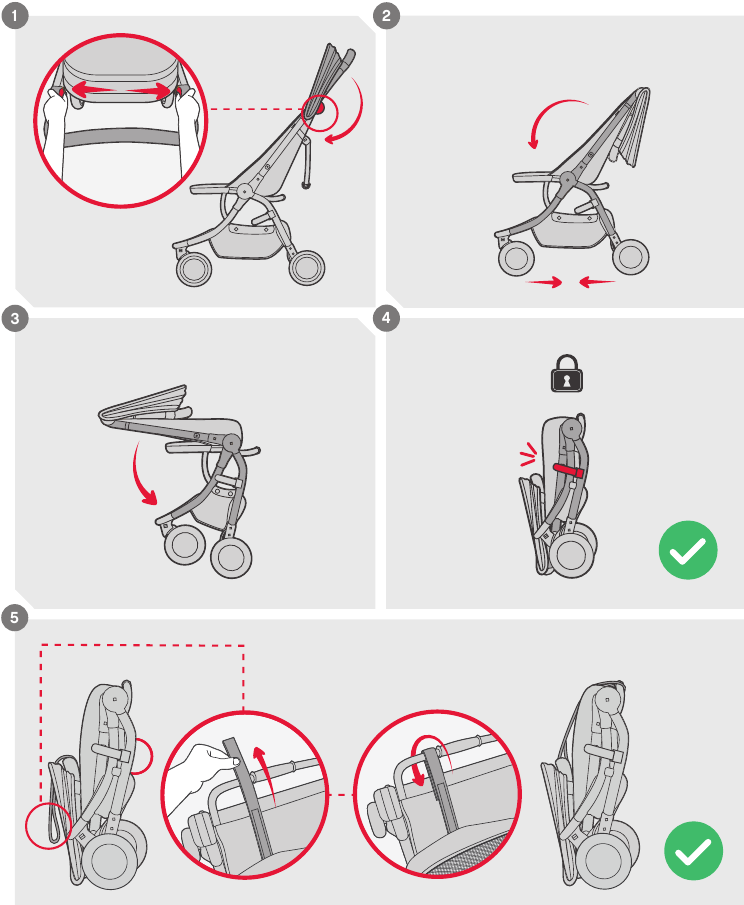 1

2

3

4

5