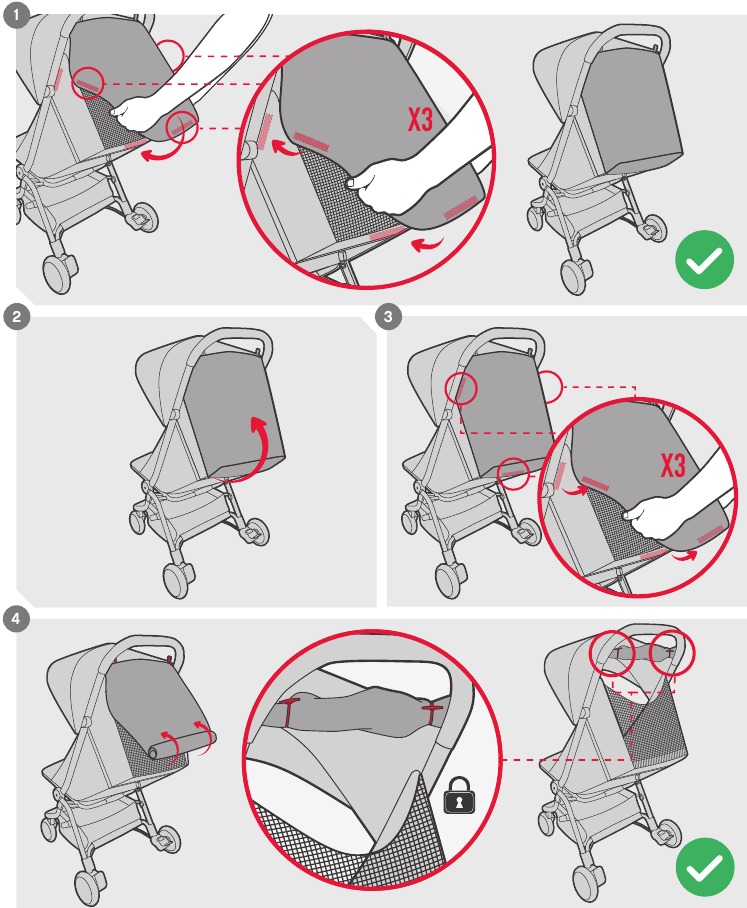 1

X3

2

3

X3

4