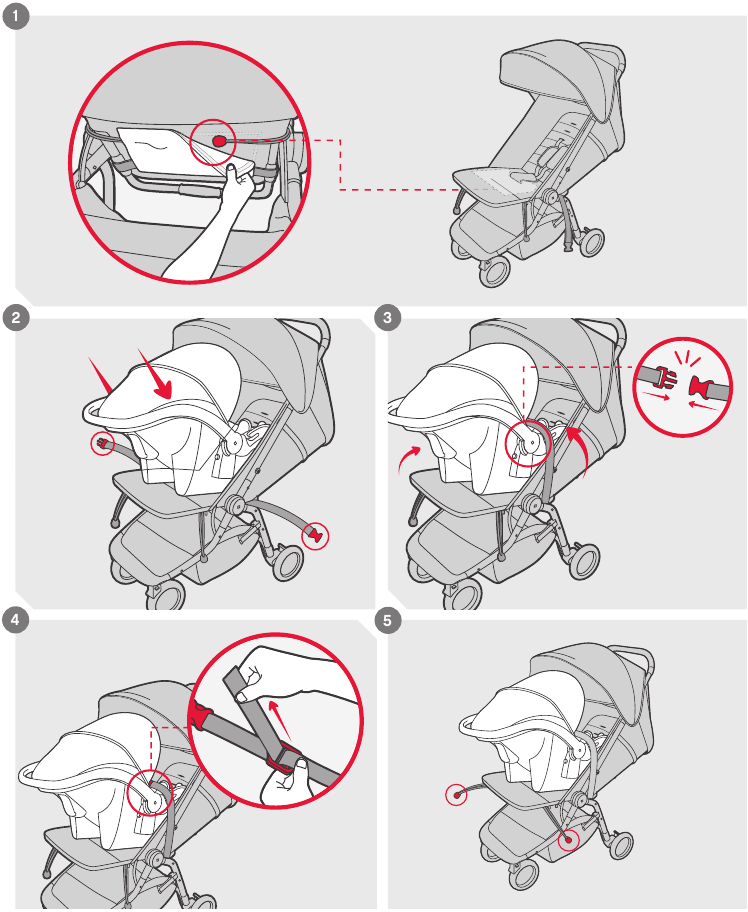 1

2

3

4

5