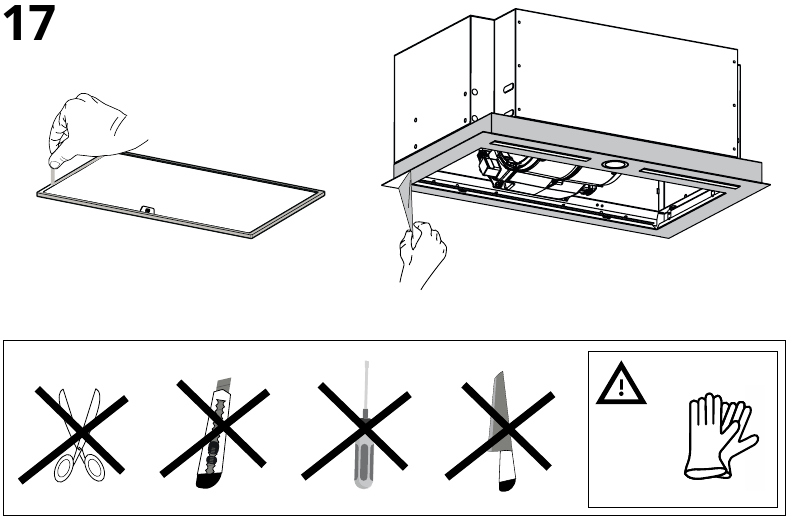 17