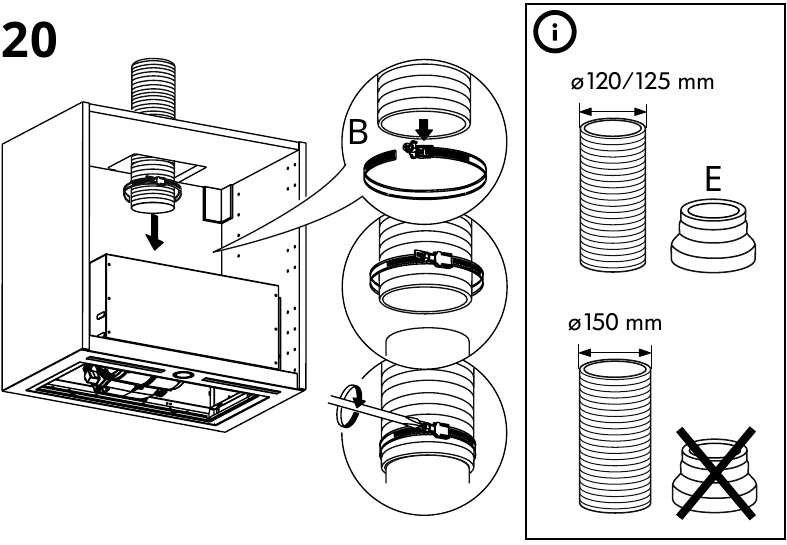 20

B

i

ø120/125 mm

E

ø150 mm