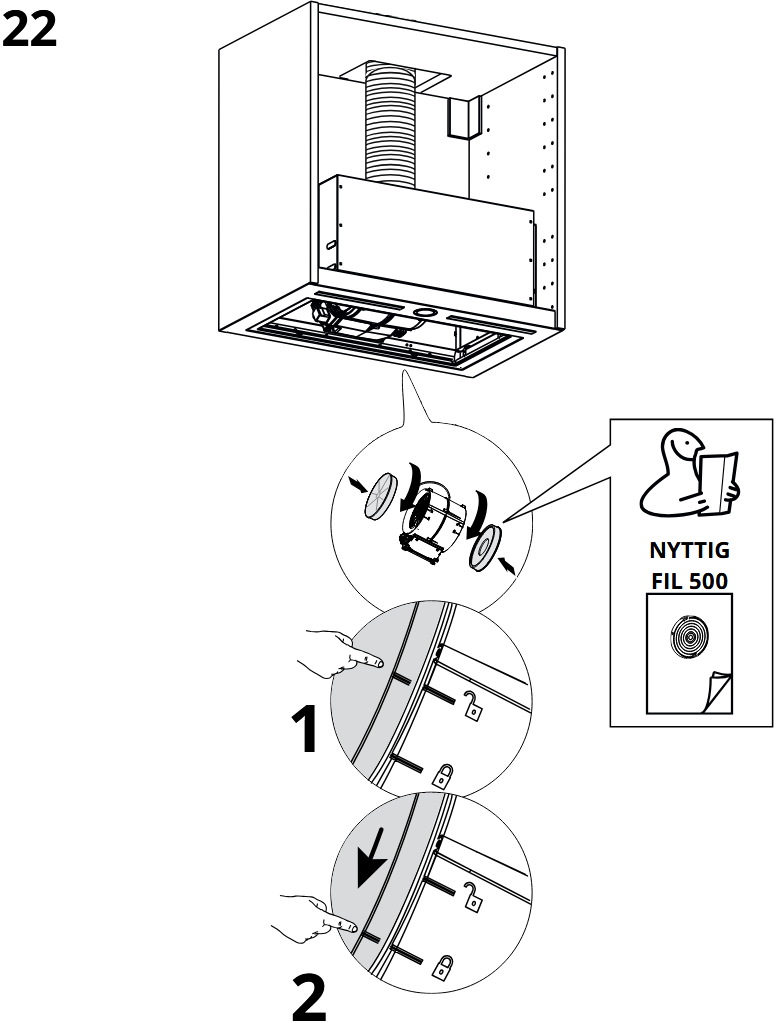 22

NYTTIG
FIL 500

1

2