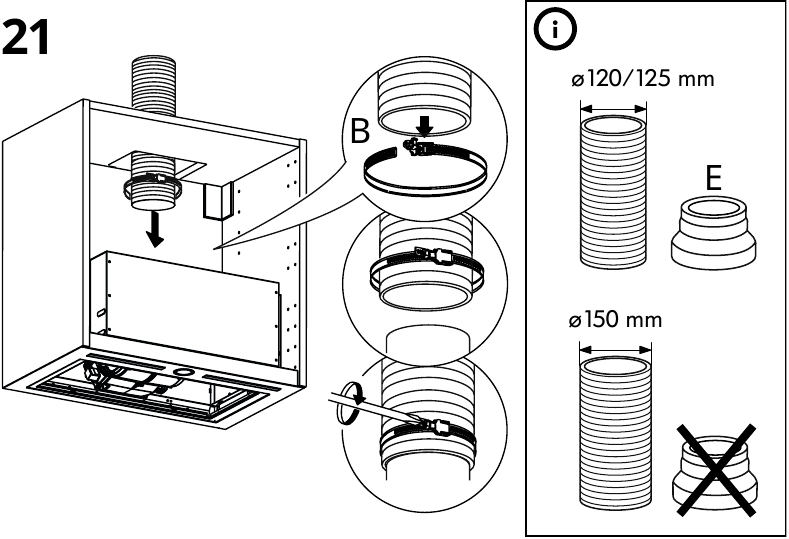 21

B

i

ø120/125 mm

E

ø150 mm