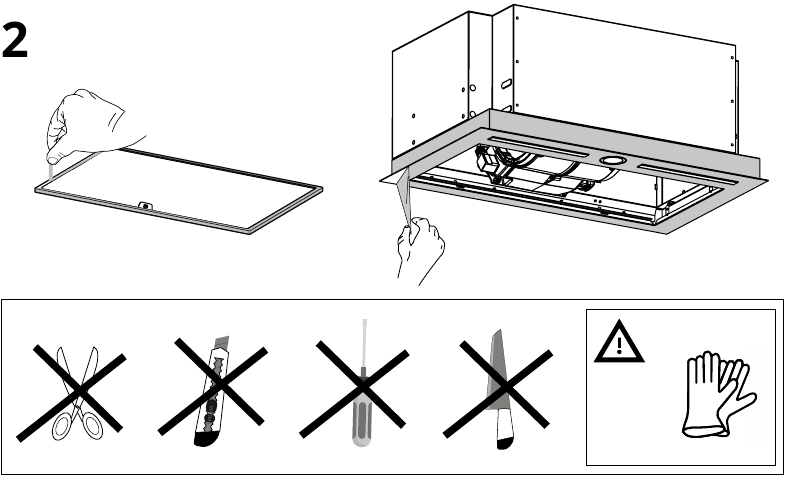 2