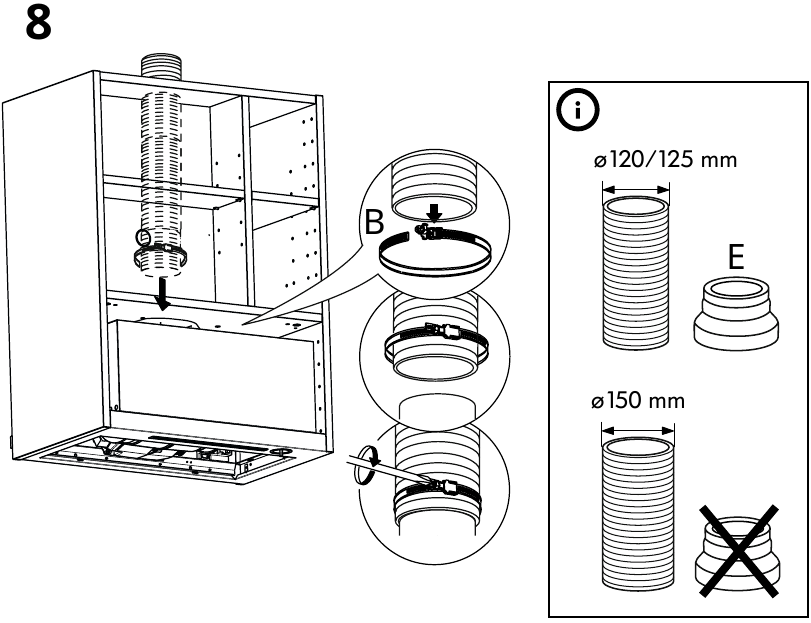 8

B

i

ø120/125 mm

E

ø150 mm