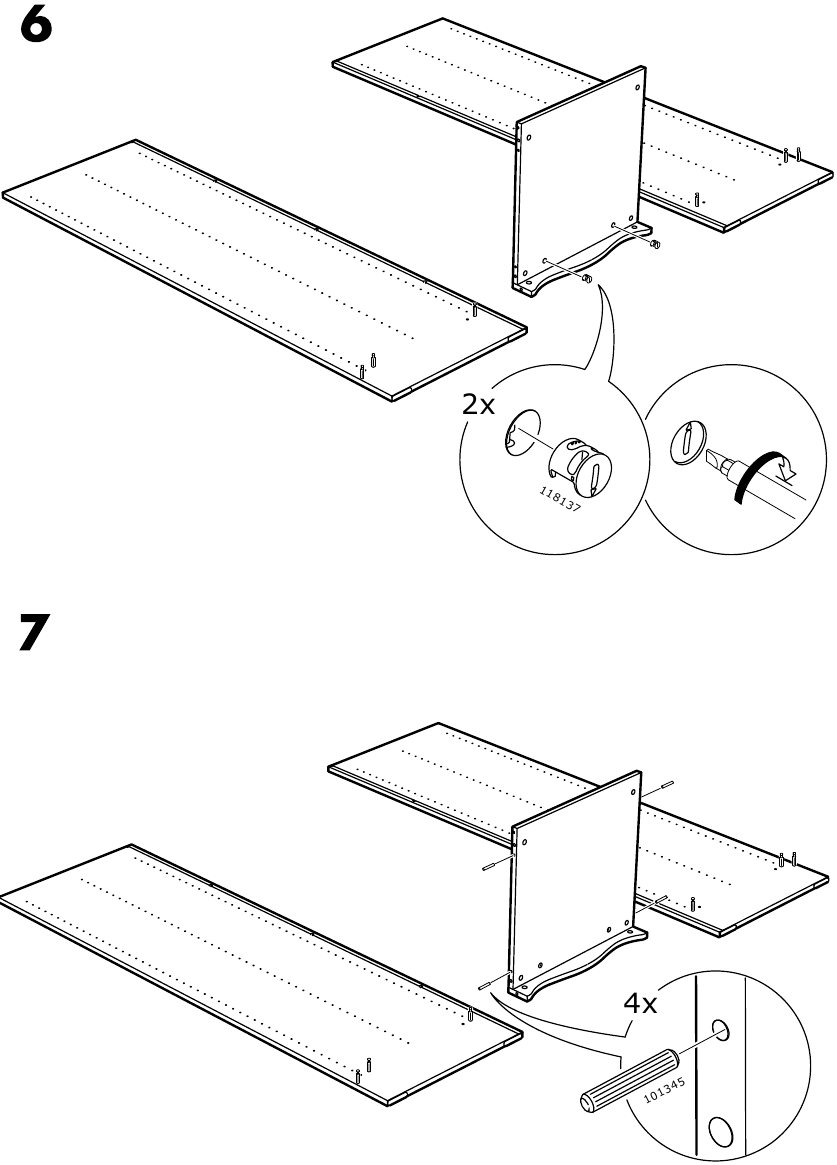 6

2x

118137

7

4x

101345